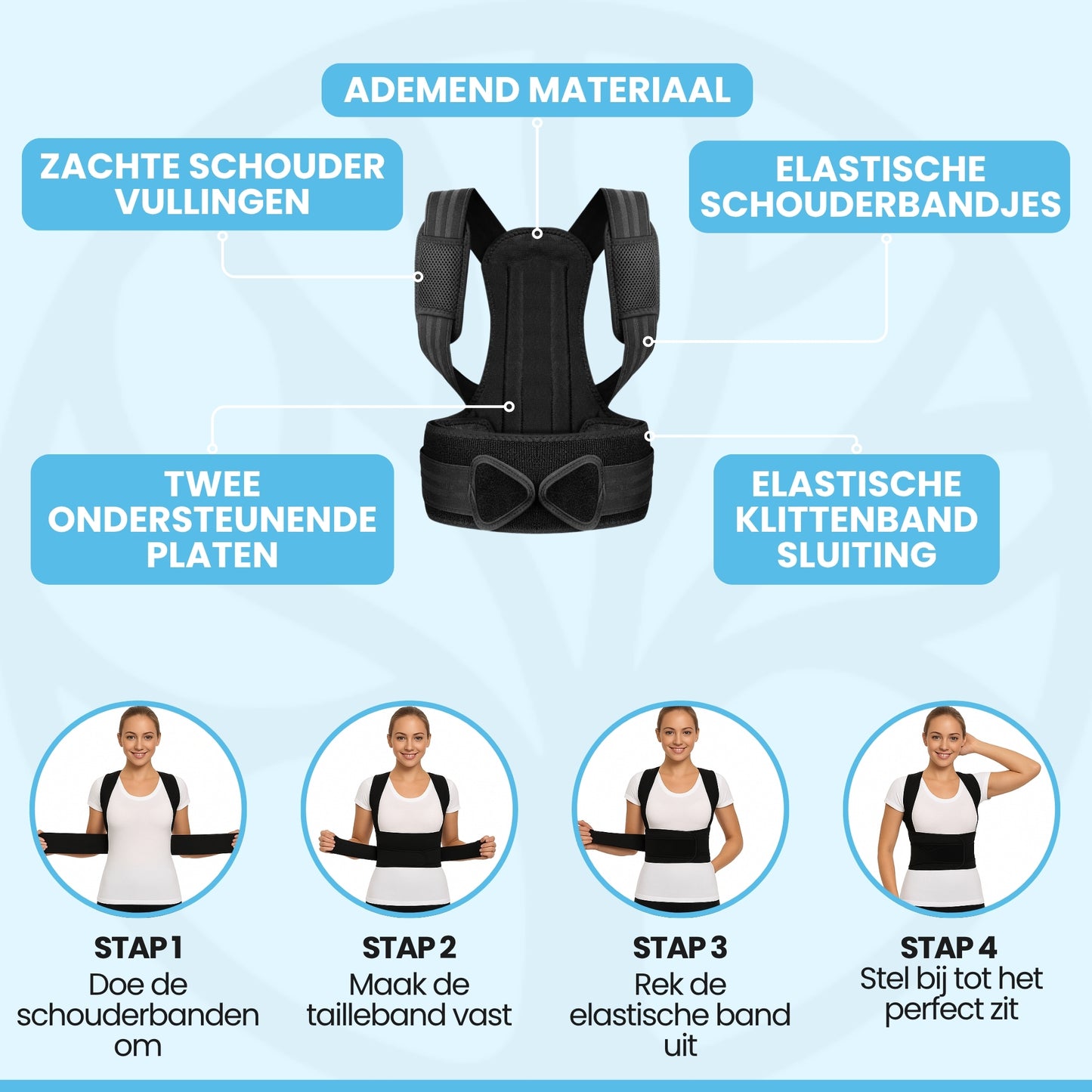 ADEMEND MATERIAAL

ZACHTE SCHOUDER VULLINGEN

ELASTISCHE SCHOUDERBANDJES

TWEE ONDERSTEUNENDE PLATEN

ELASTISCHE KLITTENBAND SLUITING

STAP 1
Doe de schouderbanden om

STAP 2
Maak de tailleband vast

STAP 3
Rek de elastische band uit

STAP 4
Stel bij tot het perfect zit