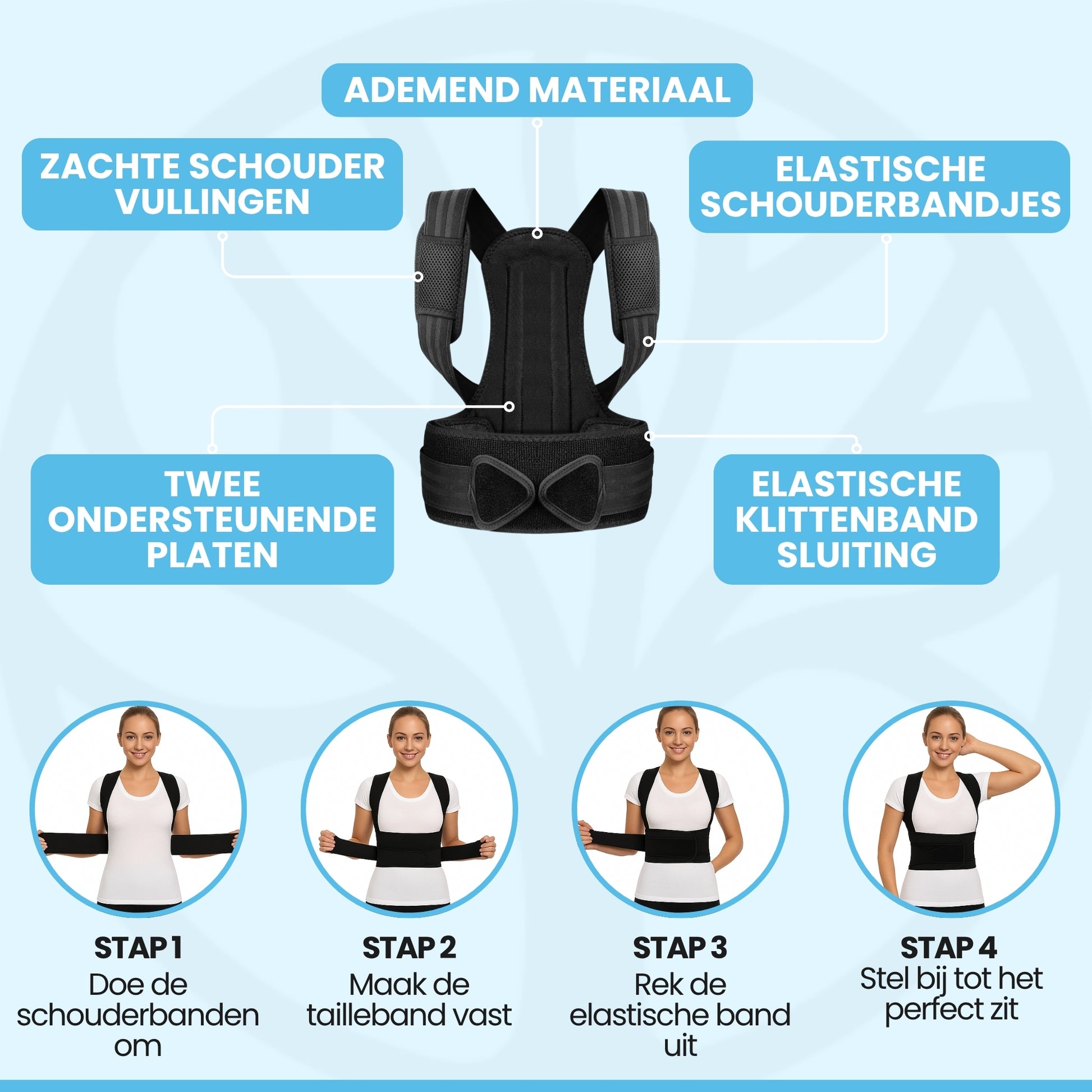 ADEMEND MATERIAAL

ZACHTE SCHOUDER VULLINGEN

ELASTISCHE SCHOUDERBANDJES

TWEE ONDERSTEUNENDE PLATEN

ELASTISCHE KLITTENBAND SLUITING

STAP 1
Doe de schouderbanden om

STAP 2
Maak de tailleband vast

STAP 3
Rek de elastische band uit

STAP 4
Stel bij tot het perfect zit