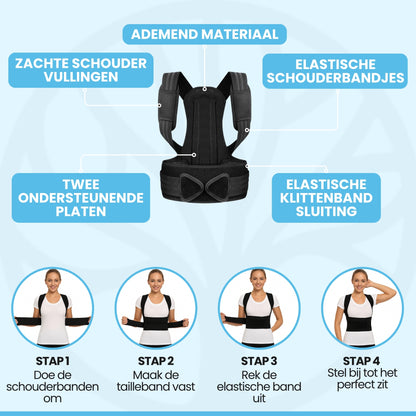 ADEMEND MATERIAAL

ZACHTE SCHOUDER VULLINGEN

ELASTISCHE SCHOUDERBANDJES

TWEE ONDERSTEUNENDE PLATEN

ELASTISCHE KLITTENBAND SLUITING

STAP 1
Doe de schouderbanden om

STAP 2
Maak de tailleband vast

STAP 3
Rek de elastische band uit

STAP 4
Stel bij tot het perfect zit