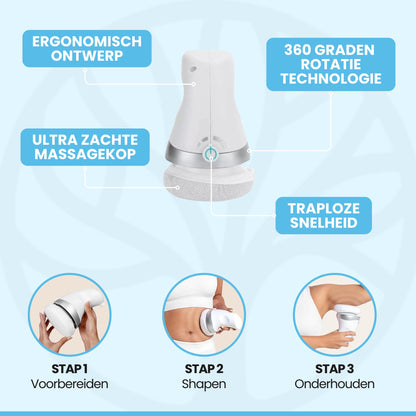 ERGONOMISCH ONTWERP

360 GRADEN ROTATIE TECHNOLOGIE

ULTRA ZACHTE MASSAGEKOP

TRAPLOZE SNELHEID

STAP 1
Voorbereiden

STAP 2
Shapen

STAP 3
Onderhouden