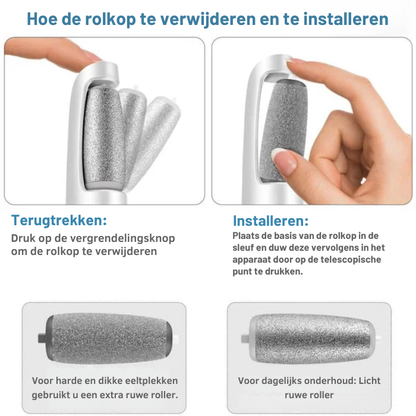 Hoe de rolkop te verwijderen en te installeren

Terugtrekken:
Druk op de vergrendelingsknop om de rolkop te verwijderen

Installeren:
Plaats de basis van de rolkop in de sleuf en duw deze vervolgens in het apparaat door op de telescopische punt te drukken.

Voor harde en dikke eeltplekken gebruikt u een extra ruwe roller.

Voor dagelijks onderhoud: Licht ruwe roller